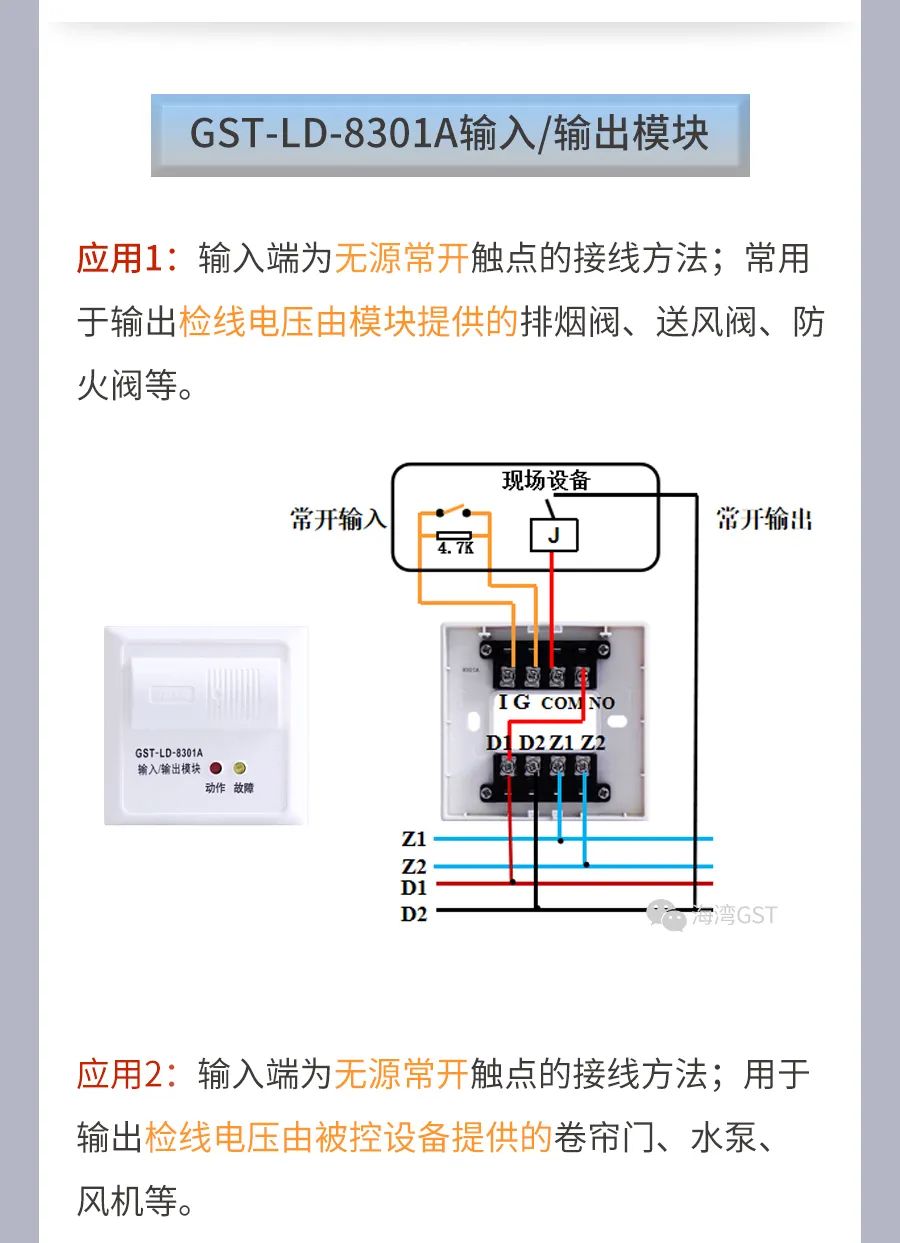 GST-LD-8301A输入/输出模块

应用1：输入端为无源常开触点的接线方法；常用于输出检线电压由模块提供的排烟阀、送风阀、防火阀等。

现场设备

常开输入

4.7K

J

常开输出

GST-LD-8301A
输入/输出模块
动作 故障

I G COM NO

D1 D2 Z1 Z2

Z1
Z2
D1
D2

海湾GST

应用2：输入端为无源常开触点的接线方法；用于输出检线电压由被控设备提供的卷帘门、水泵、风机等。